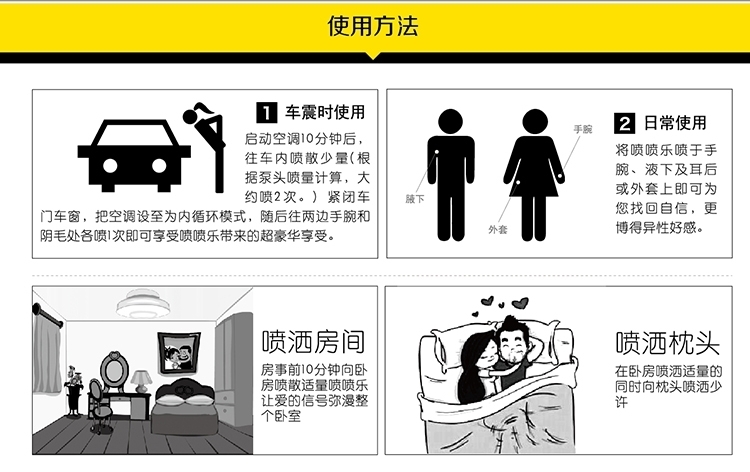 使用方法

1 车震时使用

启动空调10分钟后，往车内喷散少量（根据泵头喷量计算，大约喷2次。）紧闭车门车窗，把空调设至为内循环模式，随后往两边手腕和阴毛处各喷1次即可享受喷喷乐带来的超豪华享受。

手腕

腋下

外套

2 日常使用

将喷喷乐喷于手腕、液下及耳后或外套上即可为您找回自信，更博得异性好感。

喷洒房间

房事前10分钟向卧房喷散适量喷喷乐让爱的信号弥漫整个卧室

喷洒枕头

在卧房喷洒适量的同时向枕头喷洒少许