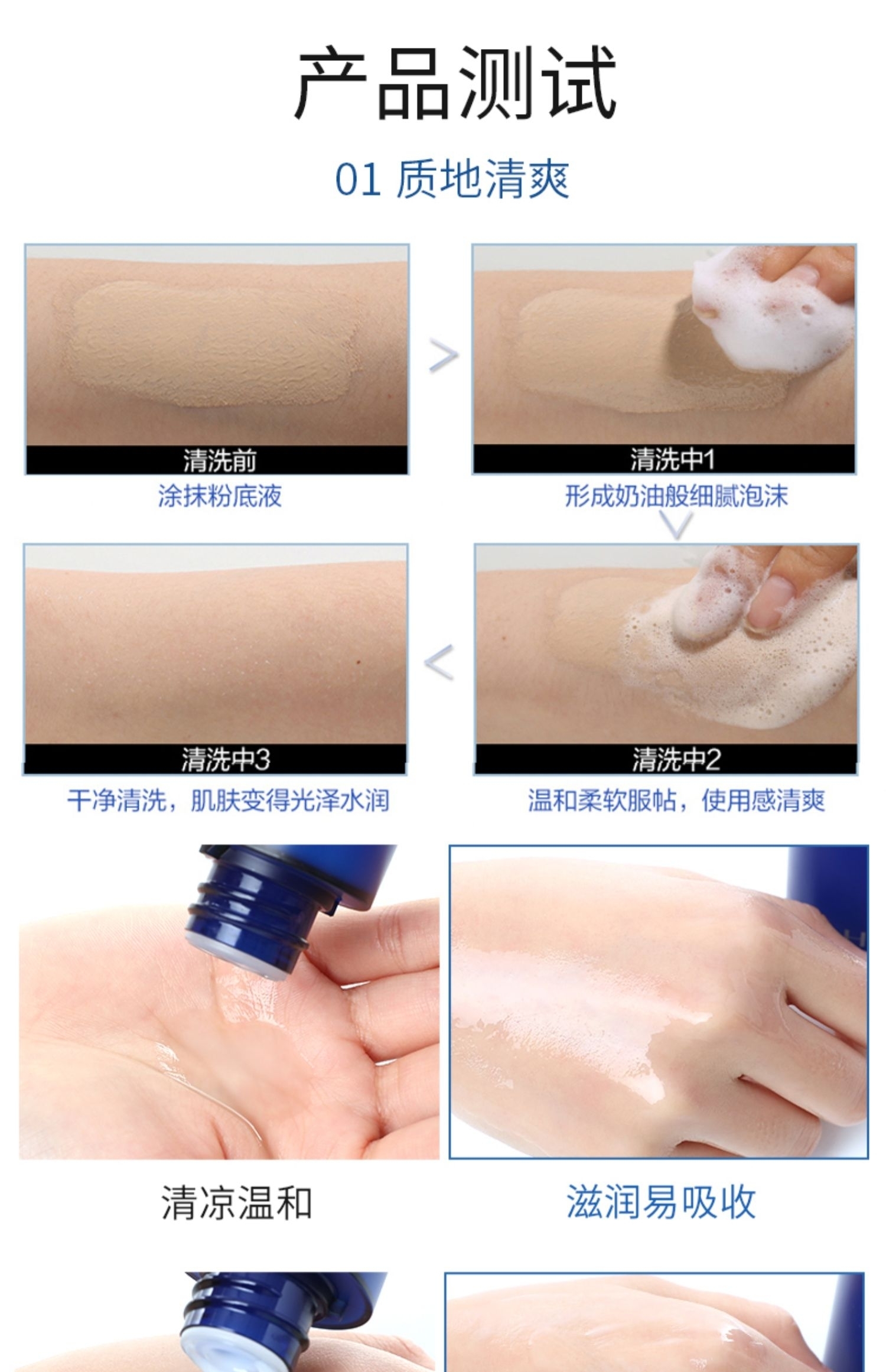 产品测试

01 质地清爽

清洗前
涂抹粉底液

清洗中1
形成奶油般细腻泡沫

清洗中3
干净清洗，肌肤变得光泽水润

清洗中2
温和柔软服帖，使用感清爽

清凉温和

滋润易吸收