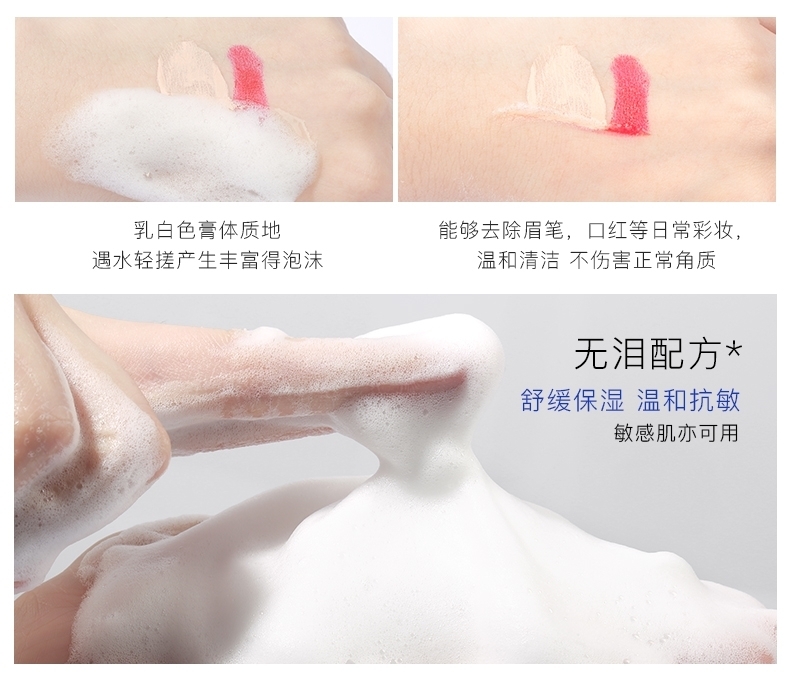 乳白色膏体质地
遇水轻搓产生丰富得泡沫

能够去除眉笔，口红等日常彩妆，
温和清洁 不伤害正常角质

无泪配方*
舒缓保湿 温和抗敏
敏感肌亦可用