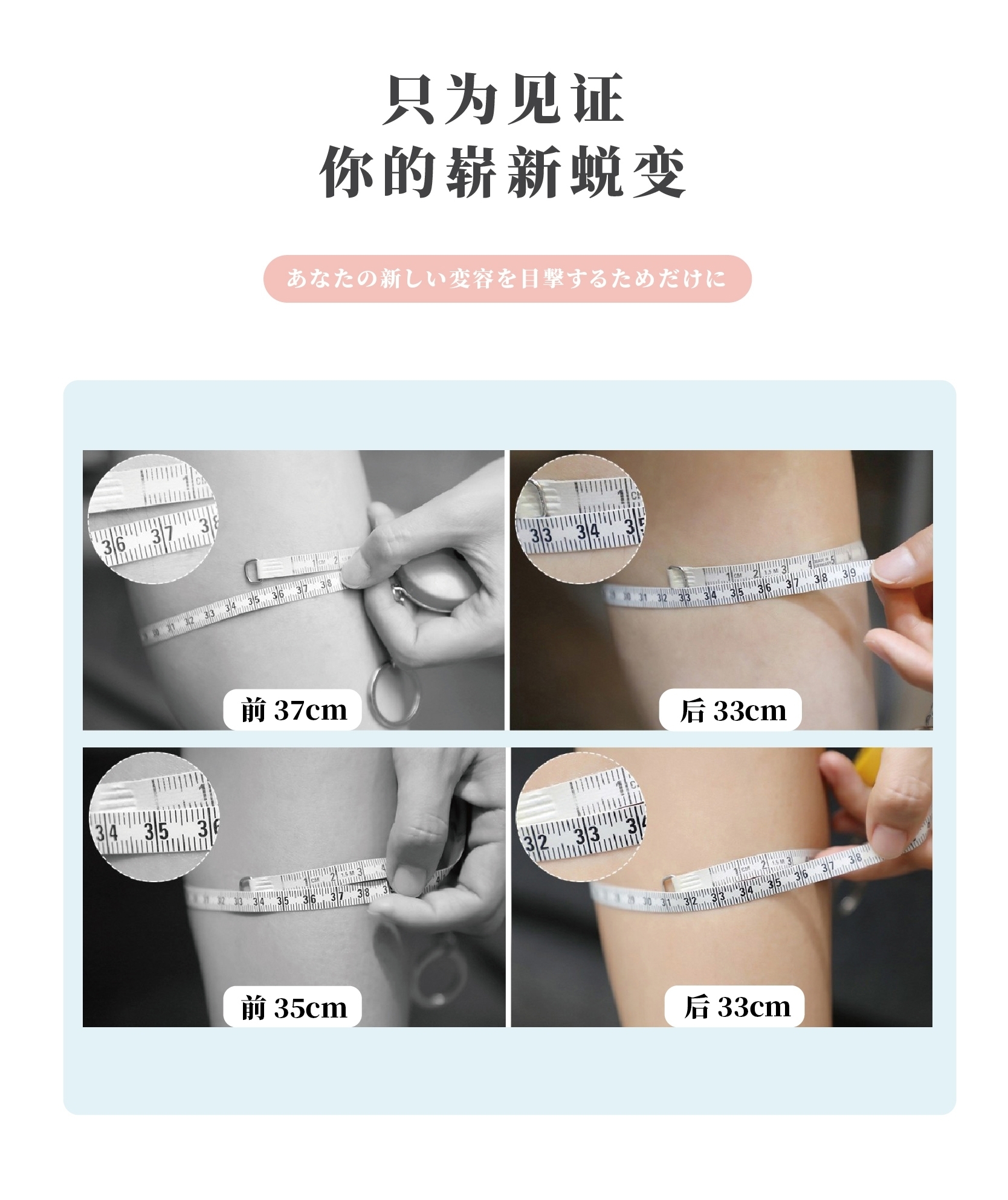 只为见证
你的崭新蜕变

あなたの新しい変容を目撃するためだけに

前 37cm

后 33cm

前 35cm

后 33cm