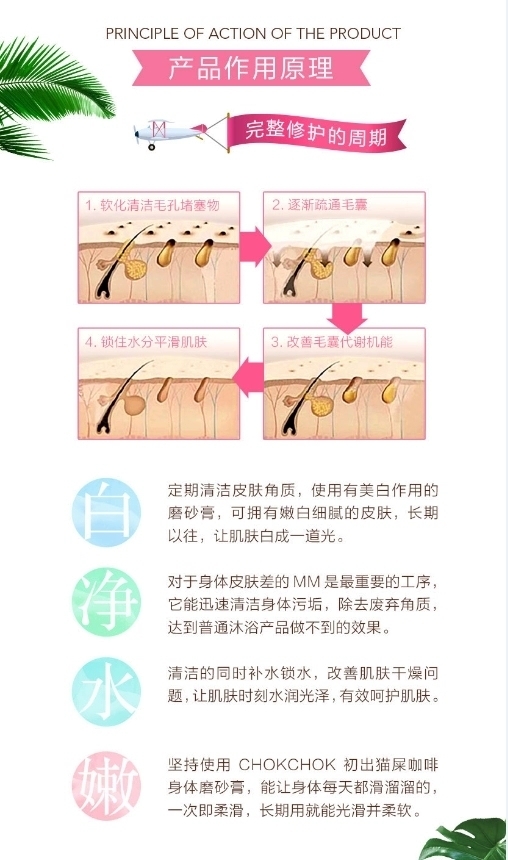 PRINCIPLE OF ACTION OF THE PRODUCT

产品作用原理

完整修护的周期

1. 软化清洁毛孔堵塞物

2. 逐渐疏通毛囊

4. 锁住水分平滑肌肤

3. 改善毛囊代谢机能

白

定期清洁皮肤角质，使用有美白作用的磨砂膏，可拥有嫩白细腻的皮肤，长期以往，让肌肤白成一道光。

净

对于身体皮肤差的 MM 是最重要的工序，它能迅速清洁身体污垢，除去废弃角质，达到普通沐浴产品做不到的效果。

水

清洁的同时补水锁水，改善肌肤干燥问题，让肌肤时刻水润光泽，有效呵护肌肤。

嫩

坚持使用 CHOKCHOK 初出猫屎咖啡身体磨砂膏，能让身体每天都滑溜溜的，一次即柔滑，长期用就能光滑并柔软。