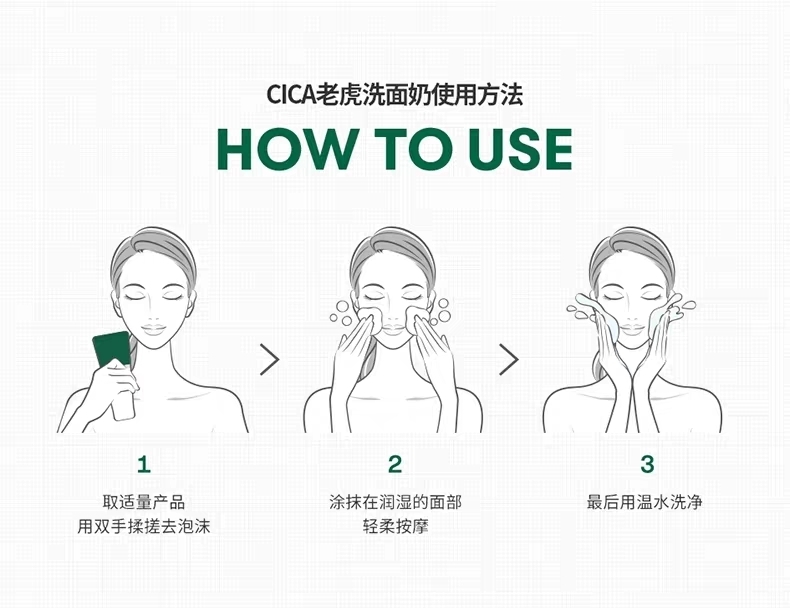 CICA老虎洗面奶使用方法

HOW TO USE

1

取适量产品
用双手揉搓去泡沫

2

涂抹在润湿的面部
轻柔按摩

3

最后用温水洗净