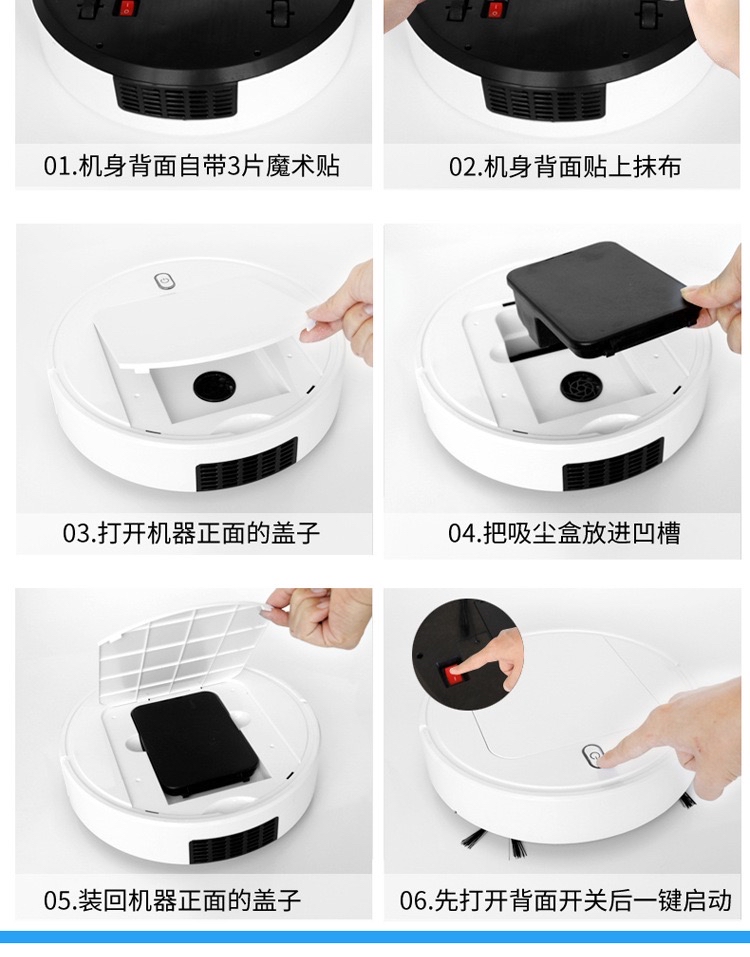 01.机身背面自带3片魔术贴

02.机身背面贴上抹布

03.打开机器正面的盖子

04.把吸尘盒放进凹槽

05.装回机器正面的盖子

06.先打开背面开关后一键启动