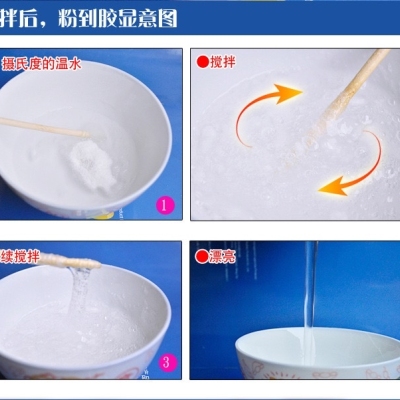 拌后，粉到胶显意图

摄氏度的温水

1

●搅拌

续搅拌

3

●漂亮