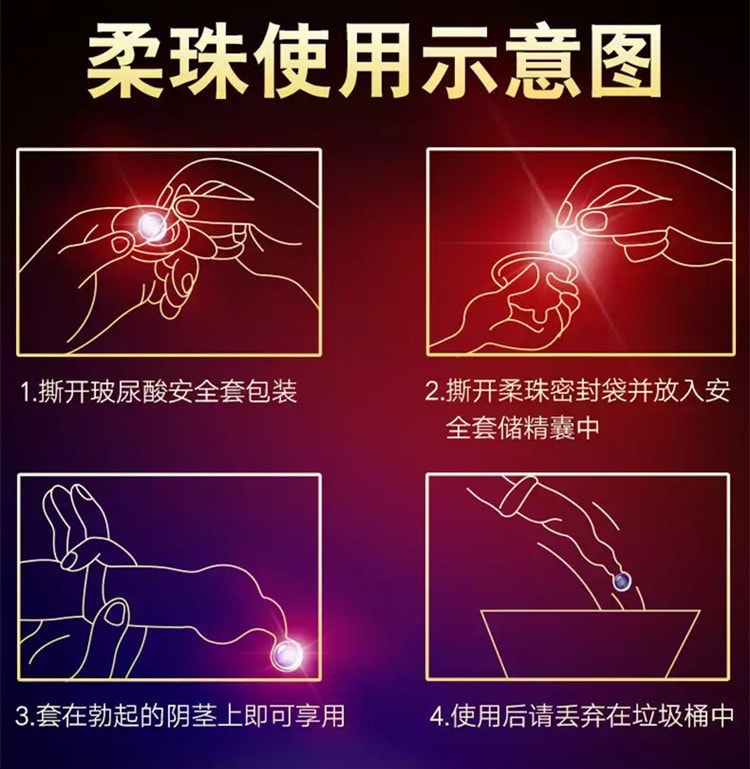 柔珠使用示意图

1.撕开玻尿酸安全套包装

2.撕开柔珠密封袋并放入安全套储精囊中

3.套在勃起的阴茎上即可享用

4.使用后请丢弃在垃圾桶中