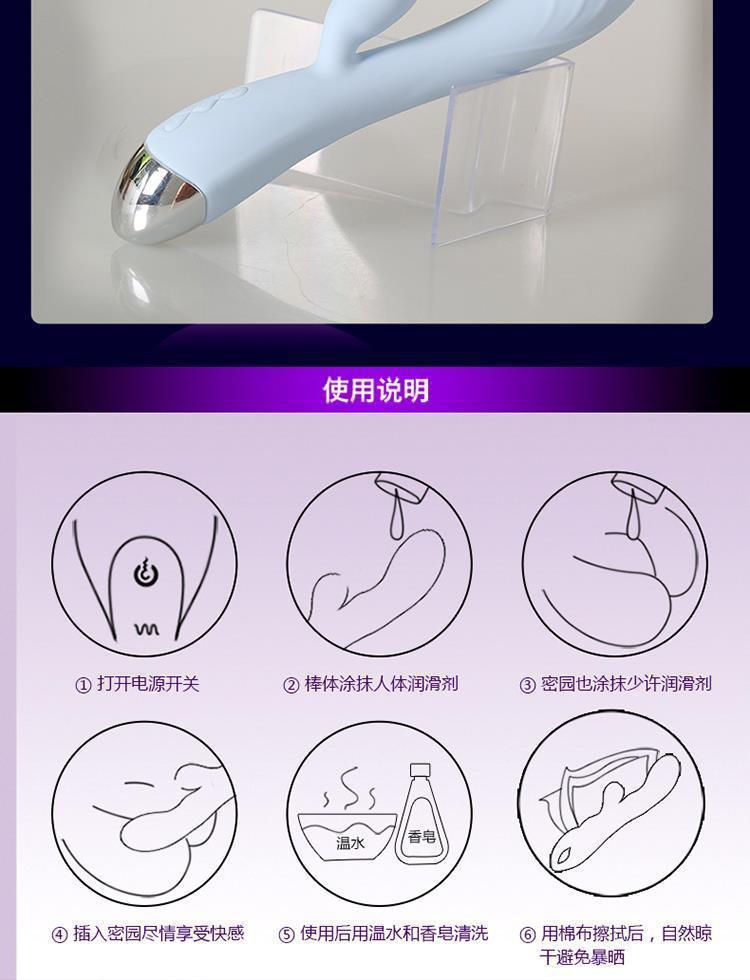 使用说明

① 打开电源开关

② 棒体涂抹人体润滑剂

③ 密园也涂抹少许润滑剂

温水

香皂

④ 插入密园尽情享受快感

⑤ 使用后用温水和香皂清洗

⑥ 用棉布擦拭后，自然晾干避免暴晒