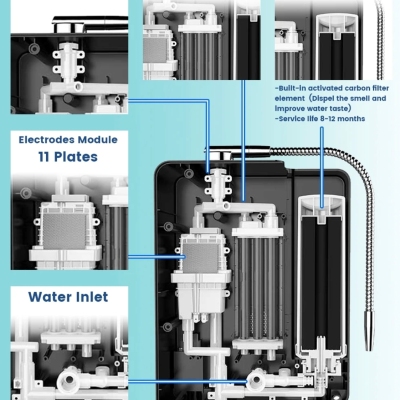 -Built-in activated carbon filter element (Dispel the smell and improve water taste)
-Service life 8-12 months

Electrodes Module
11 Plates

Water Inlet