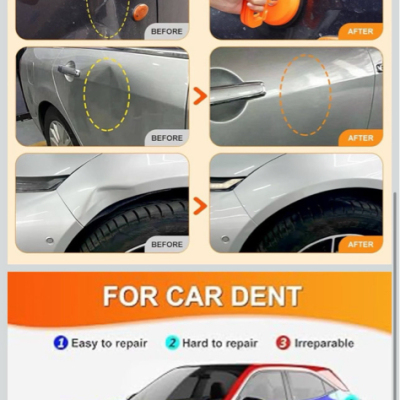 BEFORE

AFTER

BEFORE

AFTER

BEFORE

AFTER

FOR CAR DENT

1 Easy to repair 2 Hard to repair 3 Irreparable