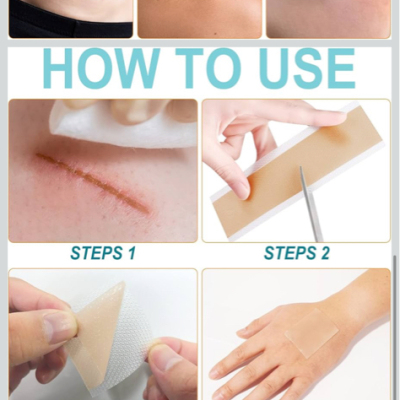 HOW TO USE

STEPS 1

STEPS 2