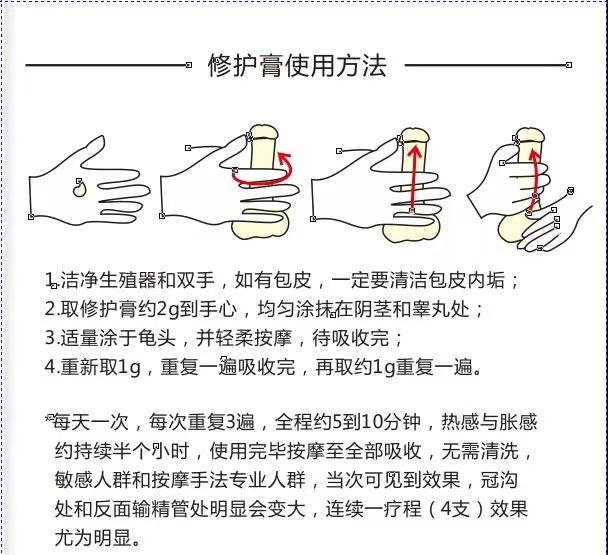 修护膏使用方法

1.洁净生殖器和双手，如有包皮，一定要清洁包皮内垢；
2.取修护膏约2g到手心，均匀涂抹在阴茎和睾丸处；
3.适量涂于龟头，并轻柔按摩，待吸收完；
4.重新取1g，重复一遍吸收完，再取约1g重复一遍。

*每天一次，每次重复3遍，全程约5到10分钟，热感与胀感约持续半个小时，使用完毕按摩至全部吸收，无需清洗，敏感人群和按摩手法专业人群，当次可见到效果，冠沟处和反面输精管处明显会变大，连续一疗程（4支）效果尤为明显。