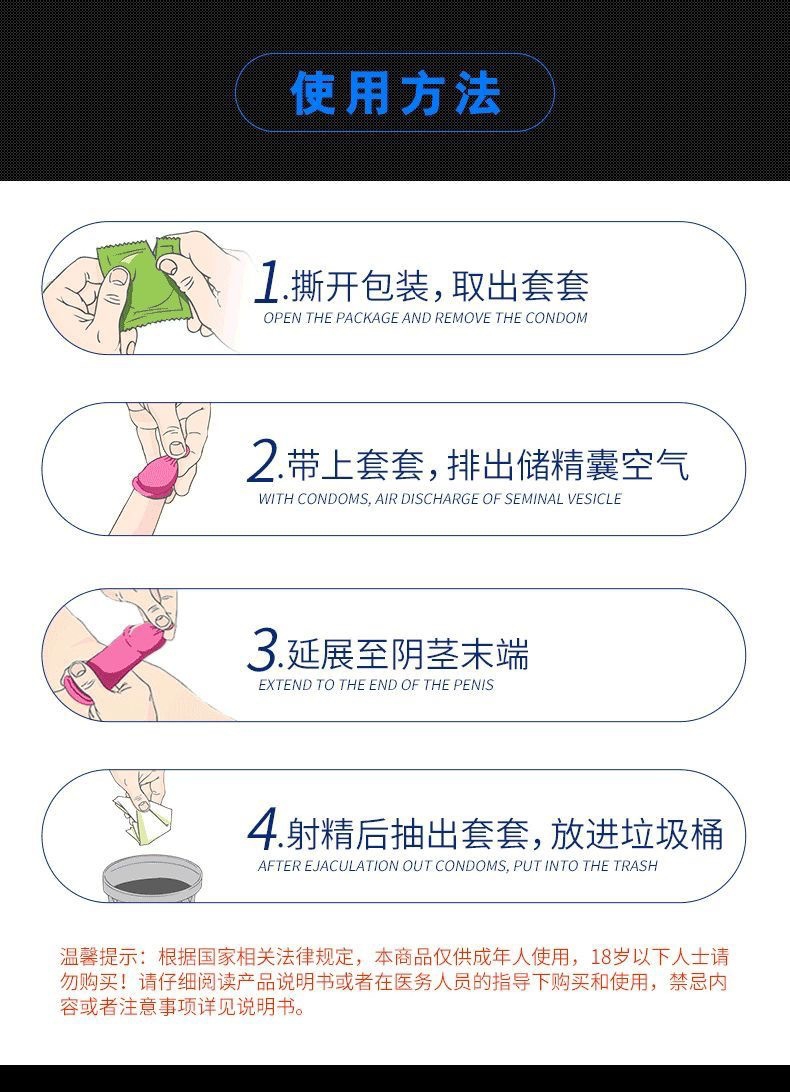 使用方法

1.撕开包装，取出套套
OPEN THE PACKAGE AND REMOVE THE CONDOM

2.带上套套，排出储精囊空气
WITH CONDOMS, AIR DISCHARGE OF SEMINAL VESICLE

3.延展至阴茎末端
EXTEND TO THE END OF THE PENIS

4.射精后抽出套套，放进垃圾桶
AFTER EJACULATION OUT CONDOMS, PUT INTO THE TRASH

温馨提示：根据国家相关法律规定，本商品仅供成年人使用，18岁以下人士请勿购买！请仔细阅读产品说明书或者在医务人员的指导下购买和使用，禁忌内容或者注意事项详见说明书。