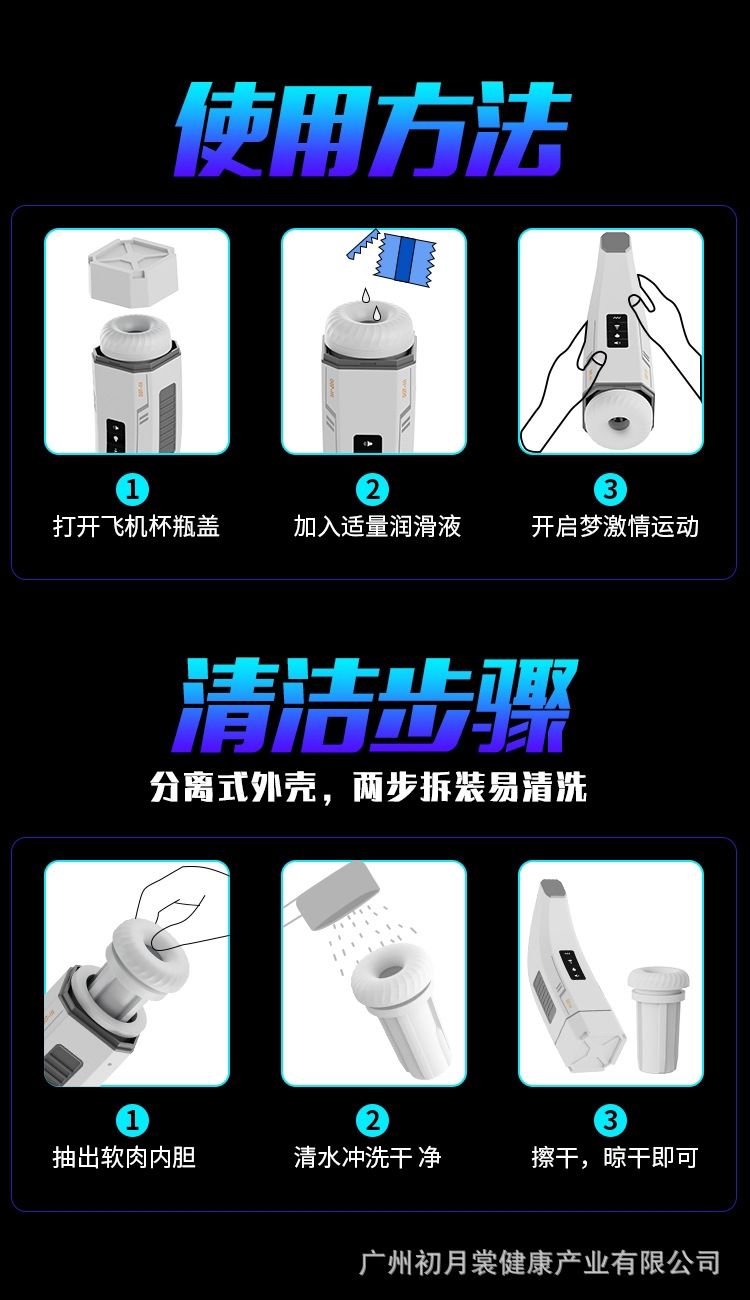 使用方法

1
打开飞机杯瓶盖

2
加入适量润滑液

3
开启梦激情运动

清洁步骤

分离式外壳，两步拆装易清洗

1
抽出软肉内胆

2
清水冲洗干 净

3
擦干，晾干即可

广州初月裳健康产业有限公司