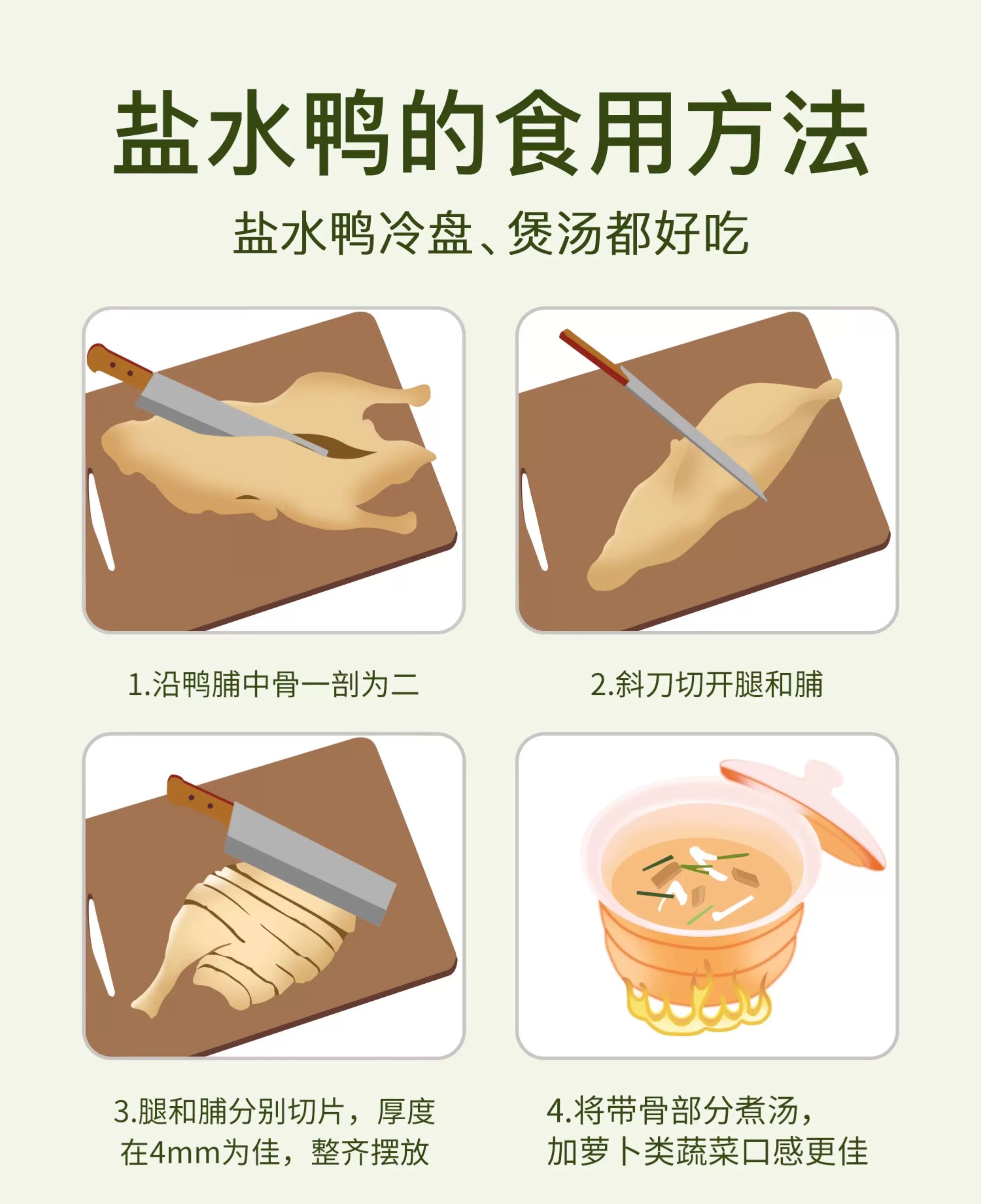 盐水鸭的食用方法

盐水鸭冷盘、煲汤都好吃

1.沿鸭脯中骨一剖为二

2.斜刀切开腿和脯

3.腿和脯分别切片，厚度在4mm为佳，整齐摆放

4.将带骨部分煮汤，加萝卜类蔬菜口感更佳