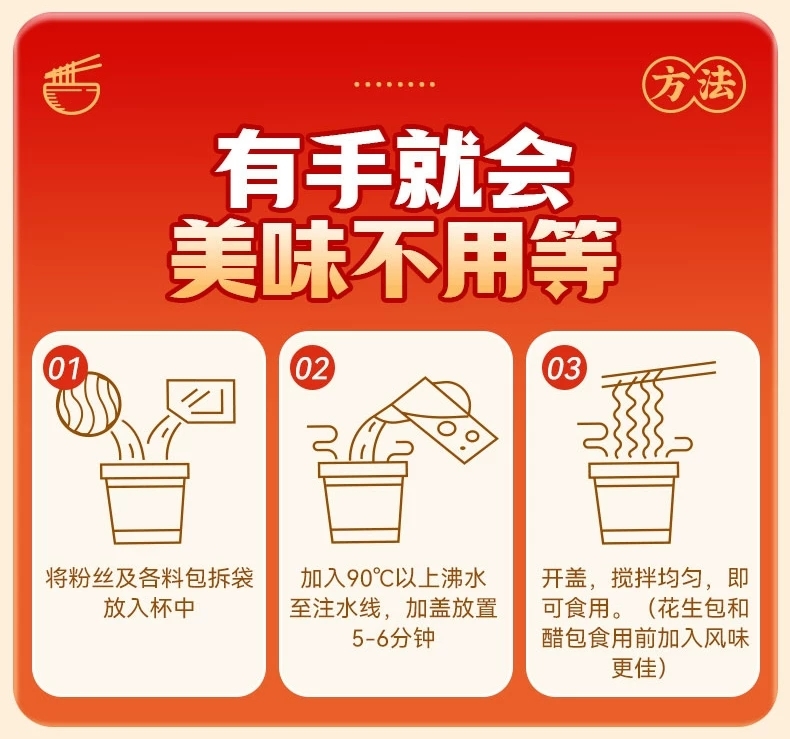 方法

有手就会
美味不用等

01
将粉丝及各料包拆袋放入杯中

02
加入90℃以上沸水至注水线，加盖放置5-6分钟

03
开盖，搅拌均匀，即可食用。（花生包和醋包食用前加入风味更佳）