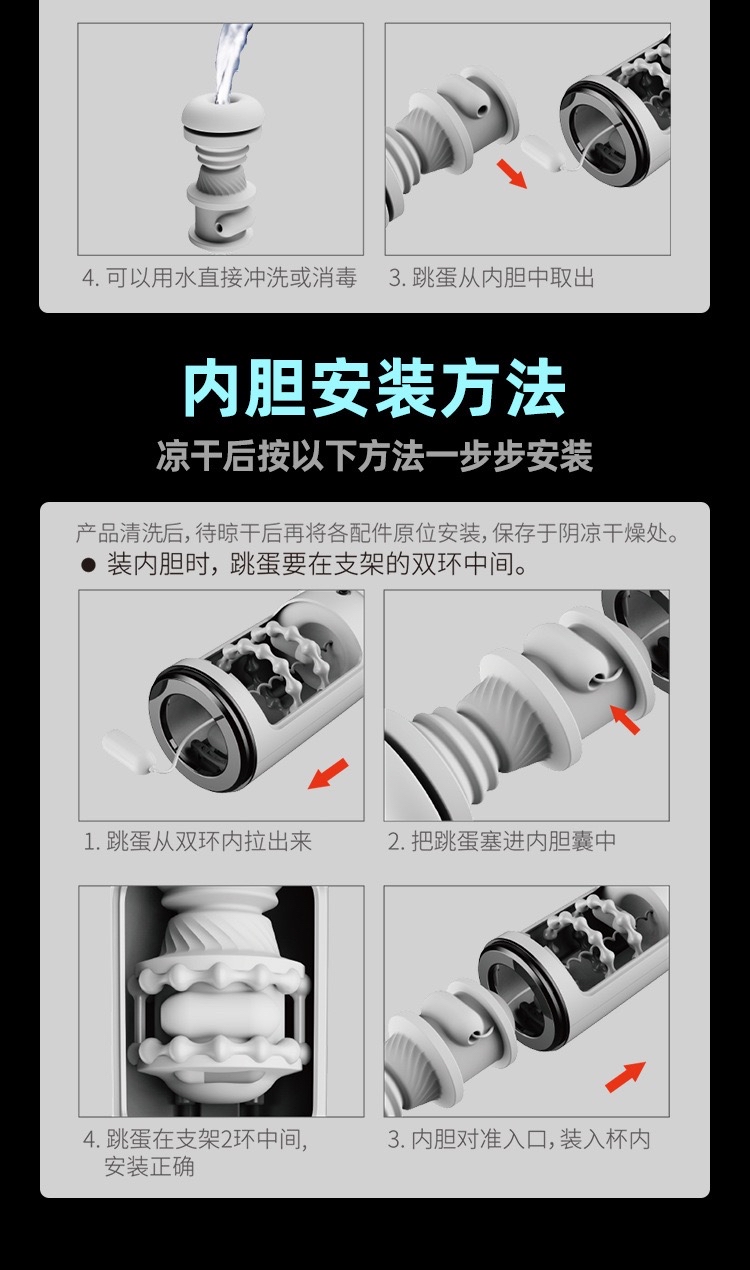 4. 可以用水直接冲洗或消毒

3. 跳蛋从内胆中取出

内胆安装方法

凉干后按以下方法一步步安装

产品清洗后，待晾干后再将各配件原位安装，保存于阴凉干燥处。

● 装内胆时，跳蛋要在支架的双环中间。

1. 跳蛋从双环内拉出来

2. 把跳蛋塞进内胆囊中

4. 跳蛋在支架2环中间，安装正确

3. 内胆对准入口，装入杯内