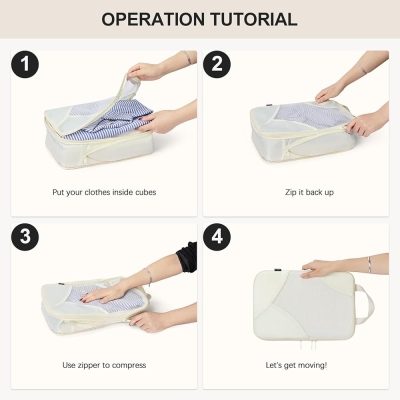 OPERATION TUTORIAL

1

Put your clothes inside cubes

2

Zip it back up

3

Use zipper to compress

4

Let's get moving!