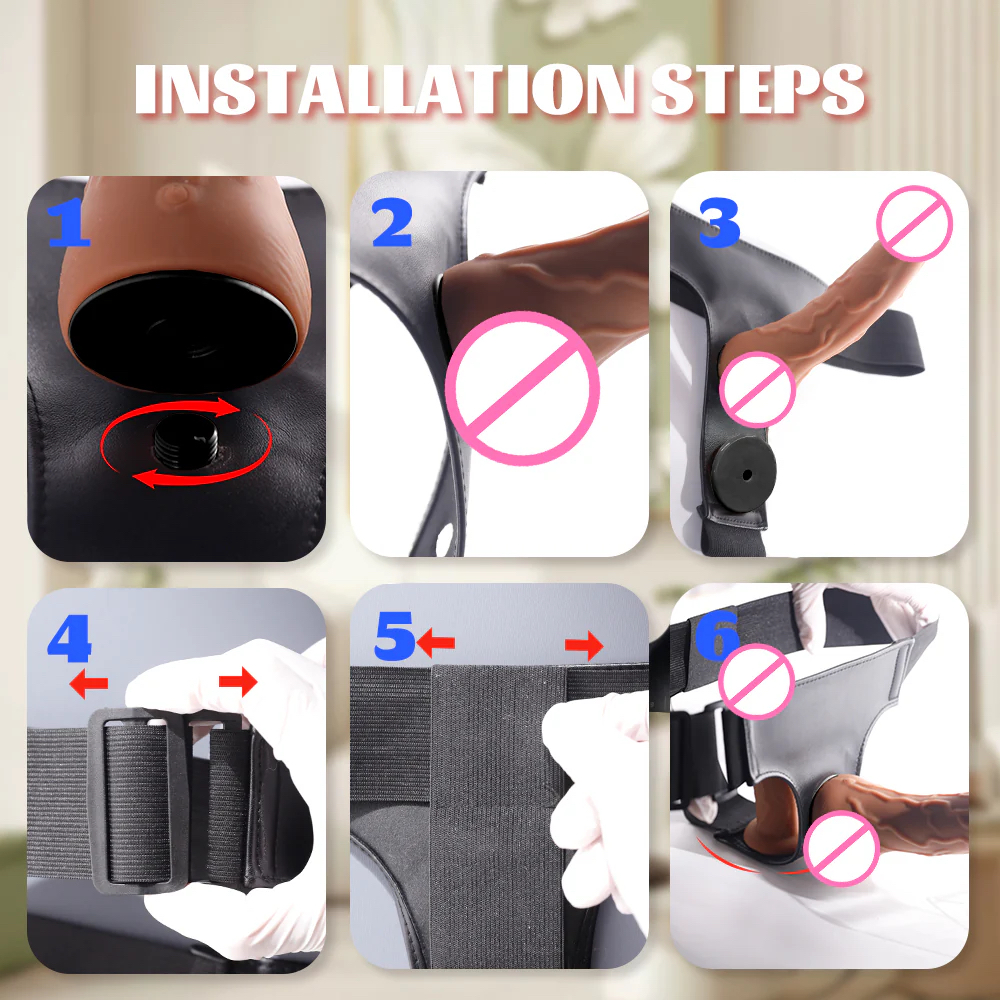 INSTALLATION STEPS

1

2

3

4

5

6