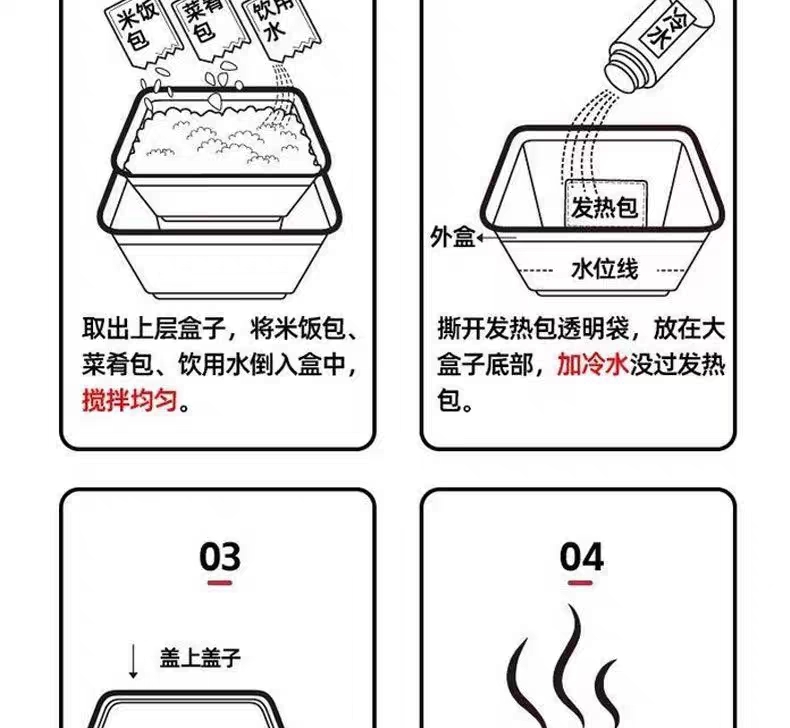 米饭包

菜肴包

饮用水

取出上层盒子，将米饭包、菜肴包、饮用水倒入盒中，搅拌均匀。

冷水

发热包

外盒

水位线

撕开发热包透明袋，放在大盒子底部，加冷水没过发热包。

03

盖上盖子

04