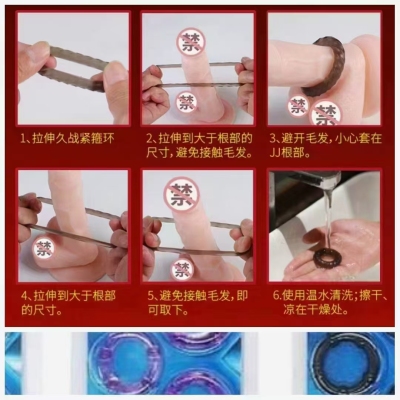 禁

禁

禁

禁

1、拉伸久战紧箍环

2、拉伸到大于根部的尺寸，避免接触毛发。

3、避开毛发，小心套在JJ根部。

禁

禁

禁

4、拉伸到大于根部的尺寸。

5、避免接触毛发，即可取下。

6.使用温水清洗；擦干、凉在干燥处。