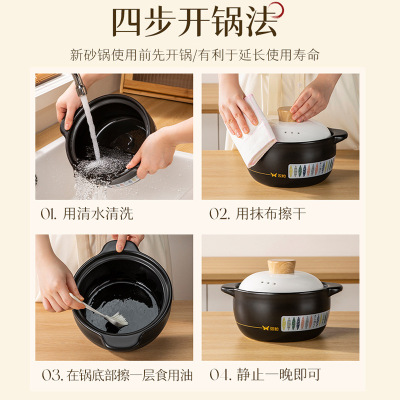 四步开锅法

新砂锅使用前先开锅/有利于延长使用寿命

01. 用清水清洗

02. 用抹布擦干

03. 在锅底部擦一层食用油

04. 静止一晚即可