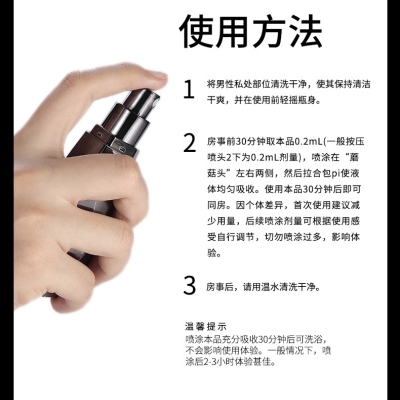 使用方法

1 将男性私处部位清洗干净，使其保持清洁干爽，并在使用前轻摇瓶身。

2 房事前30分钟取本品0.2mL(一般按压喷头2下为0.2mL剂量)，喷涂在“蘑菇头”左右两侧，然后拉合包pi使液体均匀吸收。使用本品30分钟后即可同房。因个体差异，首次使用建议减少用量，后续喷涂剂量可根据使用感受自行调节，切勿喷涂过多，影响体验。

3 房事后，请用温水清洗干净。

温馨提示
喷涂本品充分吸收30分钟后可洗浴，不会影响使用体验。一般情况下，喷涂后2-3小时体验甚佳。