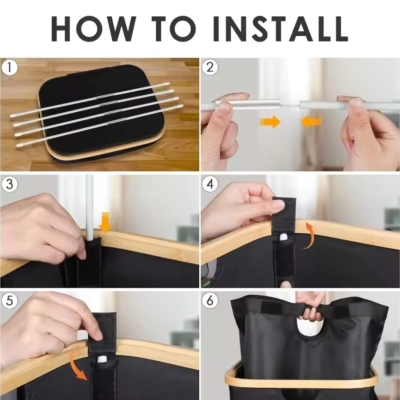 HOW TO INSTALL

1

2

3

4

5

6