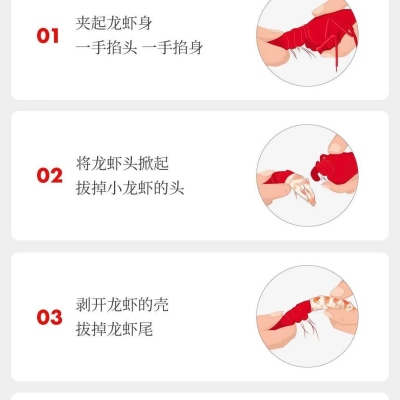 01 夹起龙虾身
一手掐头 一手掐身

02 将龙虾头掀起
拔掉小龙虾的头

03 剥开龙虾的壳
拔掉龙虾尾