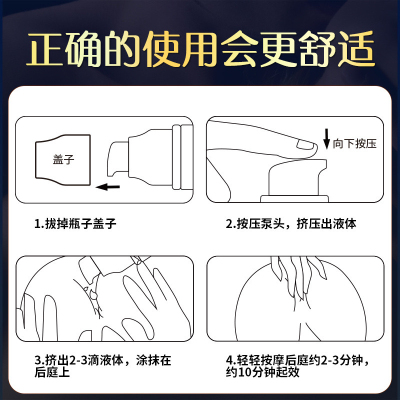 正确的使用会更舒适

盖子

向下按压

1.拔掉瓶子盖子

2.按压泵头，挤压出液体

3.挤出2-3滴液体，涂抹在后庭上

4.轻轻按摩后庭约2-3分钟，约10分钟起效