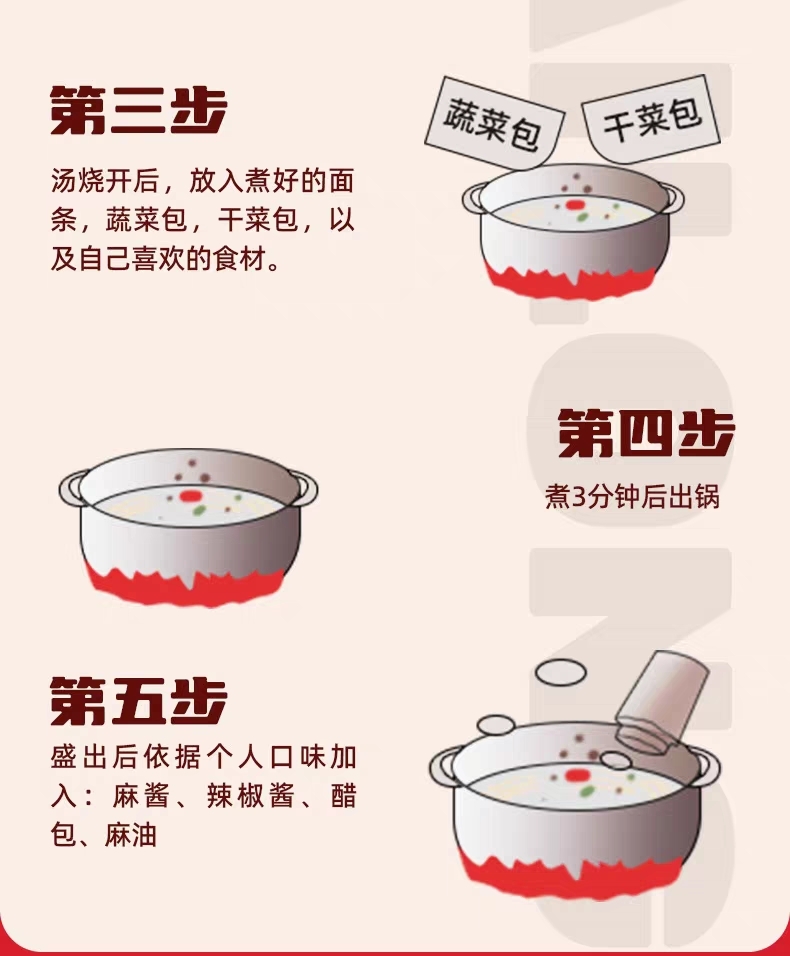 第三步

汤烧开后，放入煮好的面条，蔬菜包，干菜包，以及自己喜欢的食材。

蔬菜包

干菜包

第四步

煮3分钟后出锅

第五步

盛出后依据个人口味加入：麻酱、辣椒酱、醋包、麻油