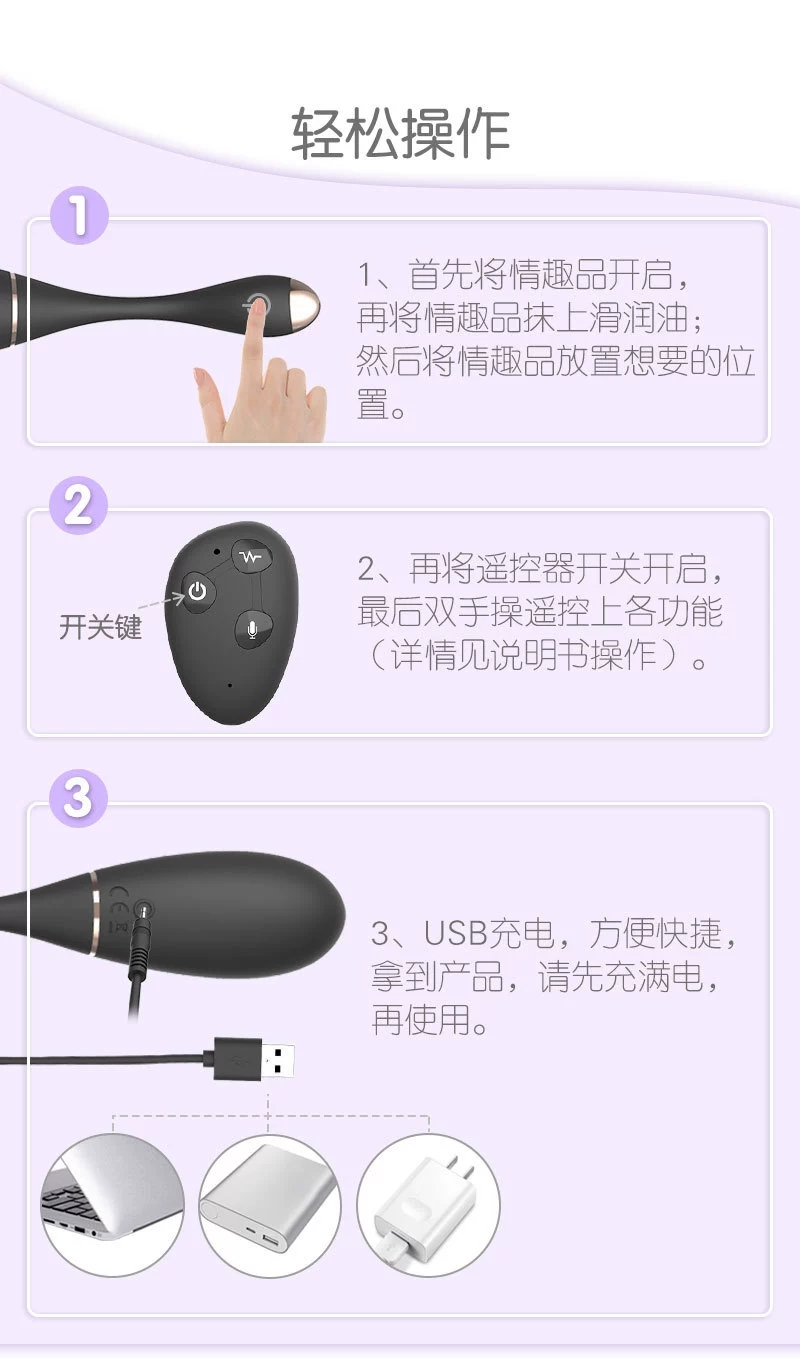 轻松操作

1

1、首先将情趣品开启，再将情趣品抹上滑润油；然后将情趣品放置想要的位置。

2

开关键

2、再将遥控器开关开启，最后双手操遥控上各功能（详情见说明书操作）。

3

3、USB充电，方便快捷，拿到产品，请先充满电，再使用。