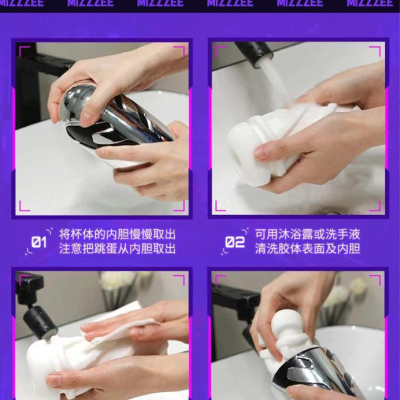 MIZZZEE MIZZZEE MIZZZEE MIZZZEE MIZZZEE MIZZZEE

01 将杯体的内胆慢慢取出
注意把跳蛋从内胆取出

02 可用沐浴露或洗手液
清洗胶体表面及内胆