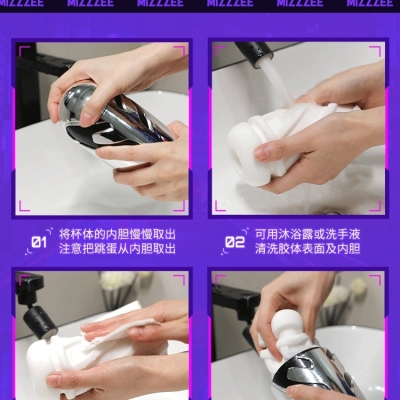 MIZZZEE MIZZZEE MIZZZEE MIZZZEE MIZZZEE MIZZZEE

01 将杯体的内胆慢慢取出
注意把跳蛋从内胆取出

02 可用沐浴露或洗手液
清洗胶体表面及内胆