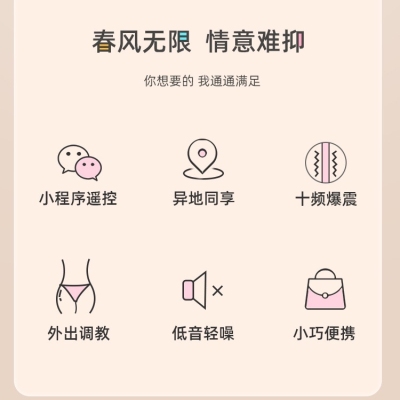 春风无限 情意难抑

你想要的 我通通满足

小程序遥控

异地同享

十频爆震

外出调教

低音轻噪

小巧便携