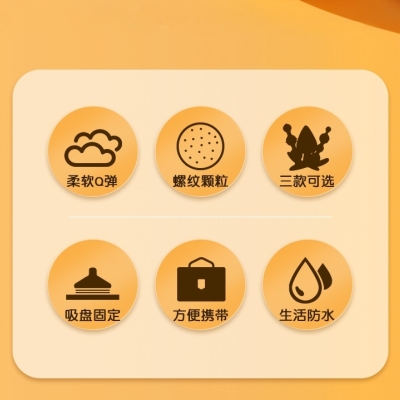 柔软Q弹

螺纹颗粒

三款可选

吸盘固定

方便携带

生活防水