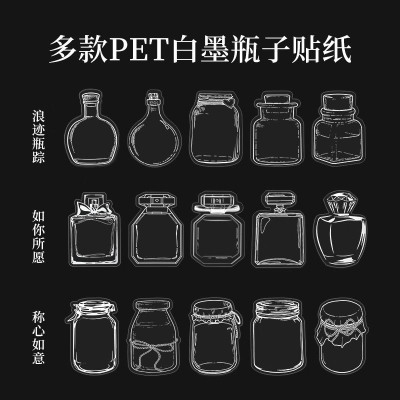 多款PET白墨瓶子贴纸

浪迹瓶踪

如你所愿

称心如意