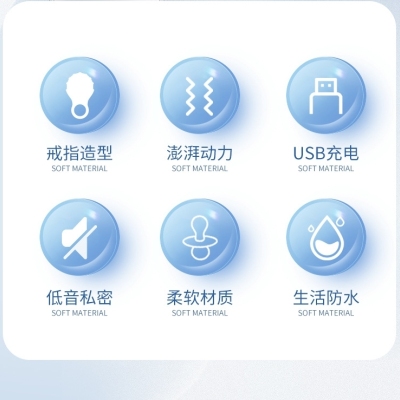 戒指造型
SOFT MATERIAL

澎湃动力
SOFT MATERIAL

USB充电
SOFT MATERIAL

低音私密
SOFT MATERIAL

柔软材质
SOFT MATERIAL

生活防水
SOFT MATERIAL