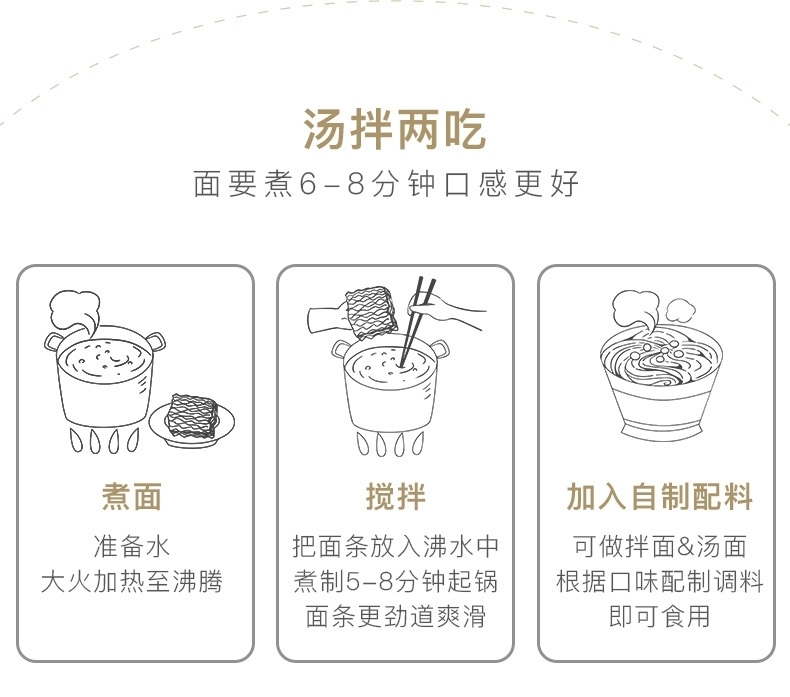 汤拌两吃

面要煮6-8分钟口感更好

煮面

准备水
大火加热至沸腾

搅拌

把面条放入沸水中
煮制5-8分钟起锅
面条更劲道爽滑

加入自制配料

可做拌面&汤面
根据口味配制调料
即可食用