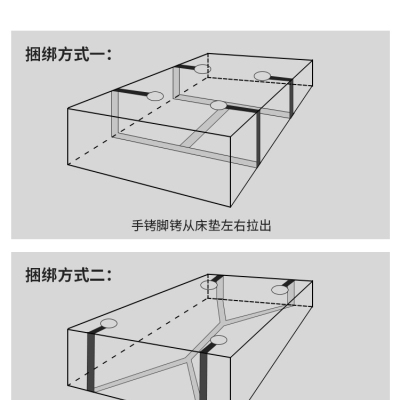 捆绑方式一：

手铐脚铐从床垫左右拉出

捆绑方式二：