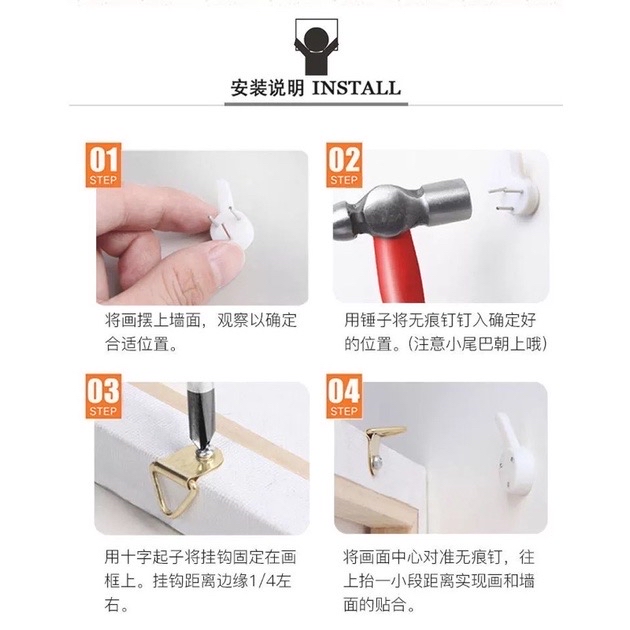 安装说明 INSTALL

01
STEP

将画摆上墙面，观察以确定合适位置。

02
STEP

用锤子将无痕钉钉入确定好的位置。(注意小尾巴朝上哦)

03
STEP

用十字起子将挂钩固定在画框上。挂钩距离边缘1/4左右。

04
STEP

将画面中心对准无痕钉，往上抬一小段距离实现画和墙面的贴合。