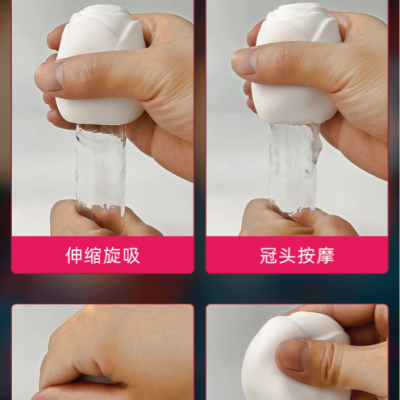 伸缩旋吸

冠头按摩