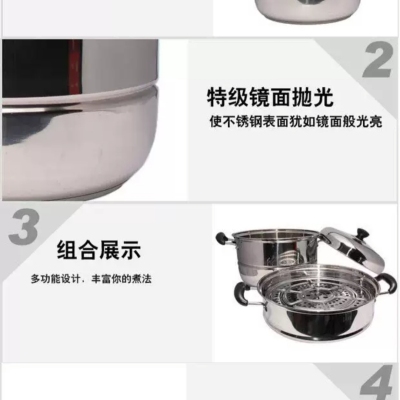 2

特级镜面抛光

使不锈钢表面犹如镜面般光亮

3

组合展示

多功能设计，丰富你的煮法

4